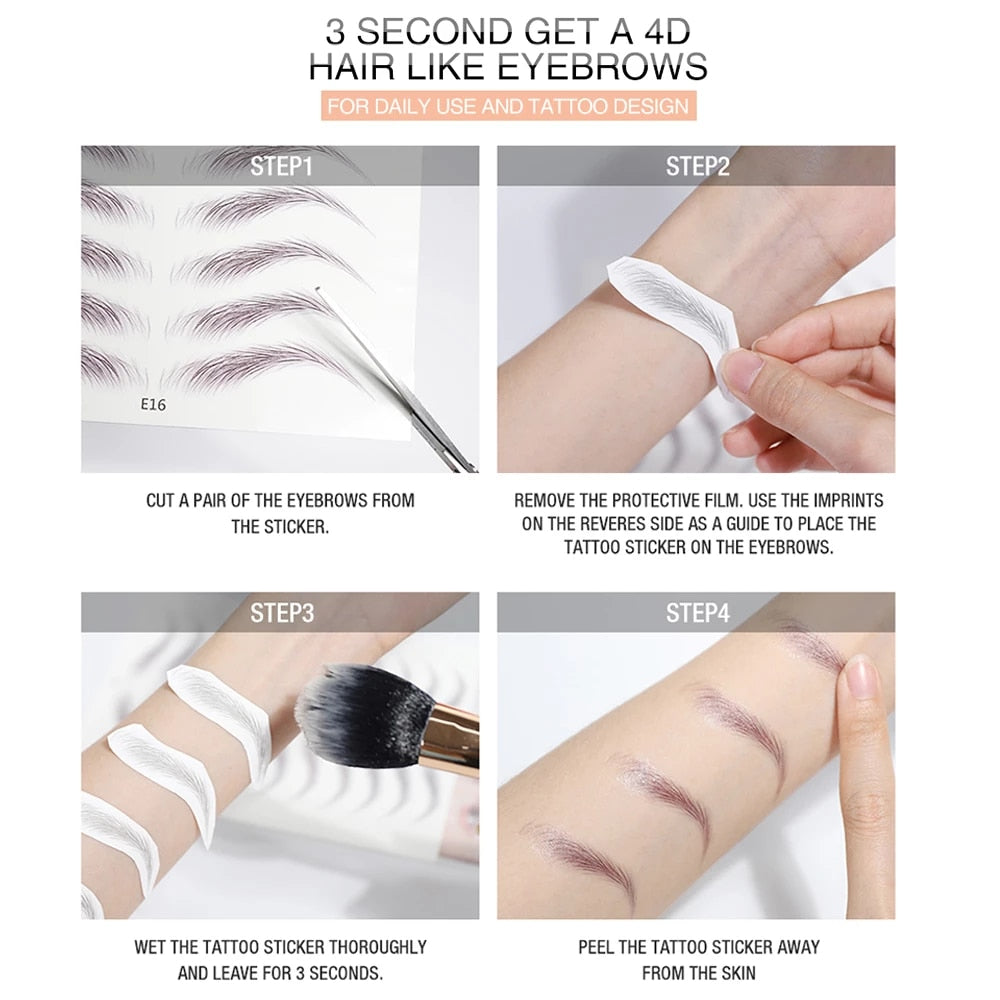 3 SECOND GET A 4D
HAIR LIKE EYEBROWS

FOR DAILY USE AND TATTOO DESIGN

STEP1

E16

CUT A PAIR OF THE EYEBROWS FROM THE STICKER.

STEP2

REMOVE THE PROTECTIVE FILM. USE THE IMPRINTS ON THE REVERES SIDE AS A GUIDE TO PLACE THE TATTOO STICKER ON THE EYEBROWS.

STEP3

WET THE TATTOO STICKER THOROUGHLY AND LEAVE FOR 3 SECONDS.

STEP4

PEEL THE TATTOO STICKER AWAY FROM THE SKIN